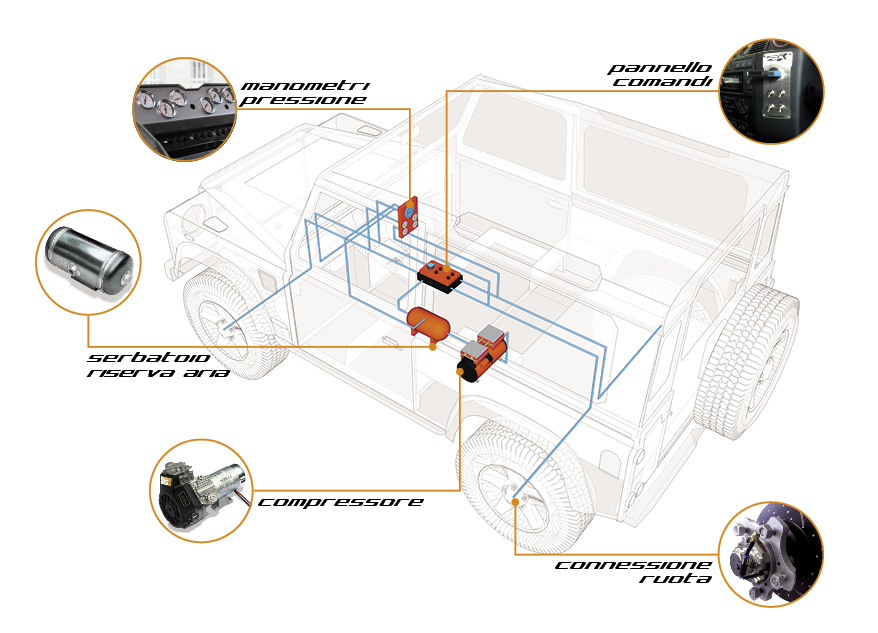 manometri pressione

pannello comandi

serbatoio riserva aria

compressore

connessione ruota